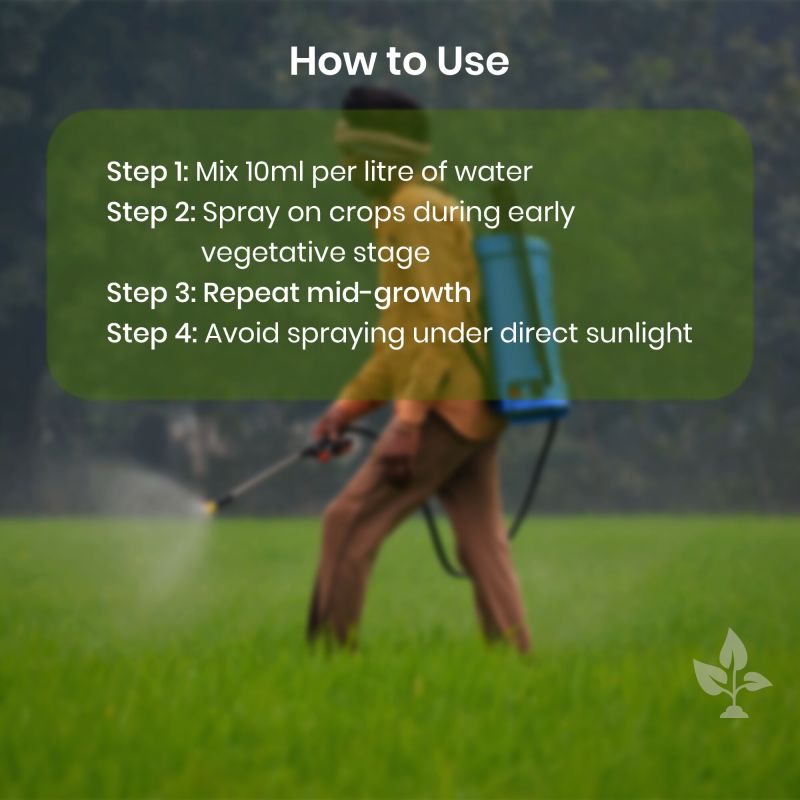 How to Use

Step 1: Mix 10ml per litre of water
Step 2: Spray on crops during early vegetative stage
Step 3: Repeat mid-growth
Step 4: Avoid spraying under direct sunlight