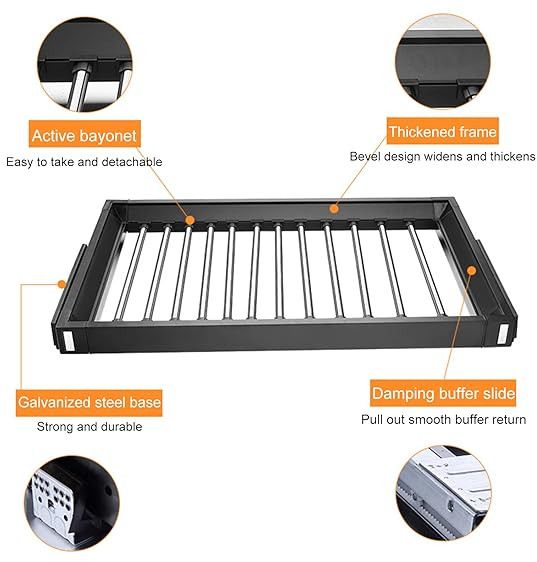 Active bayonet

Easy to take and detachable

Thickened frame

Bevel design widens and thickens

Galvanized steel base

Strong and durable

Damping buffer slide

Pull out smooth buffer return