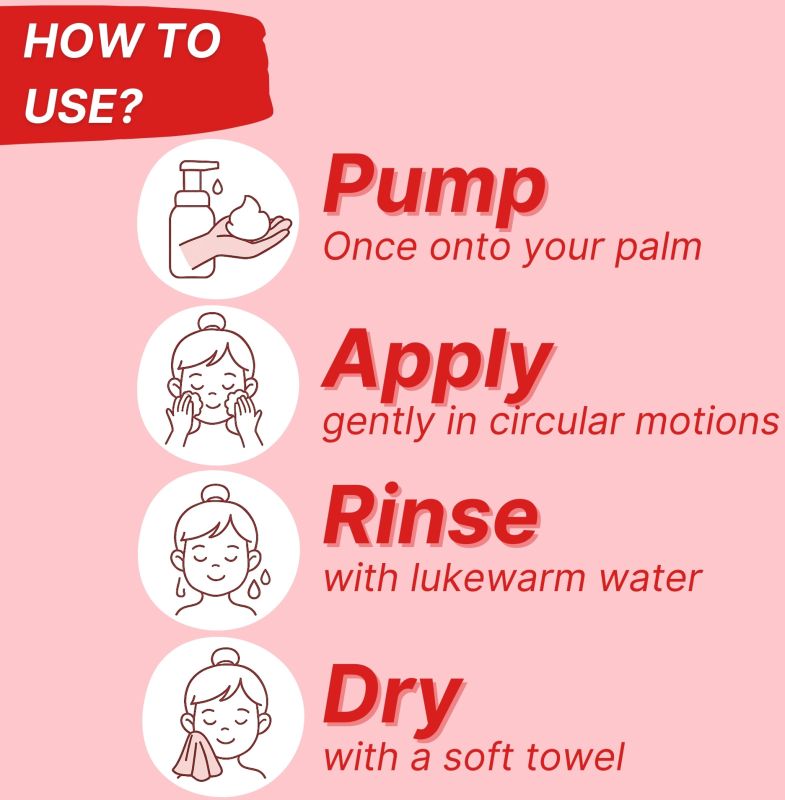 HOW TO USE?

Pump
Once onto your palm

Apply
gently in circular motions

Rinse
with lukewarm water

Dry
with a soft towel