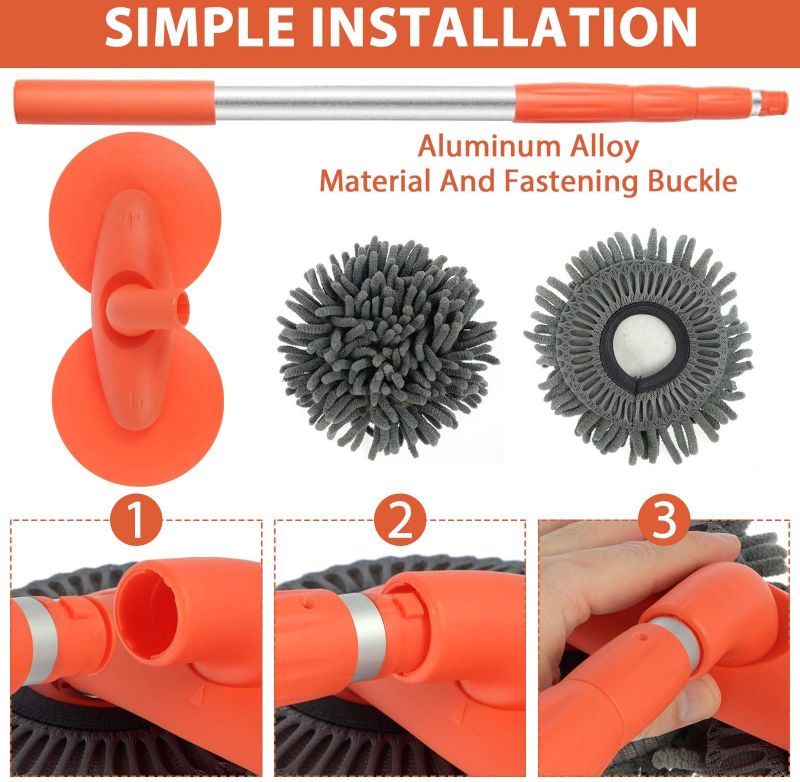 SIMPLE INSTALLATION

Aluminum Alloy Material And Fastening Buckle

1

2

3