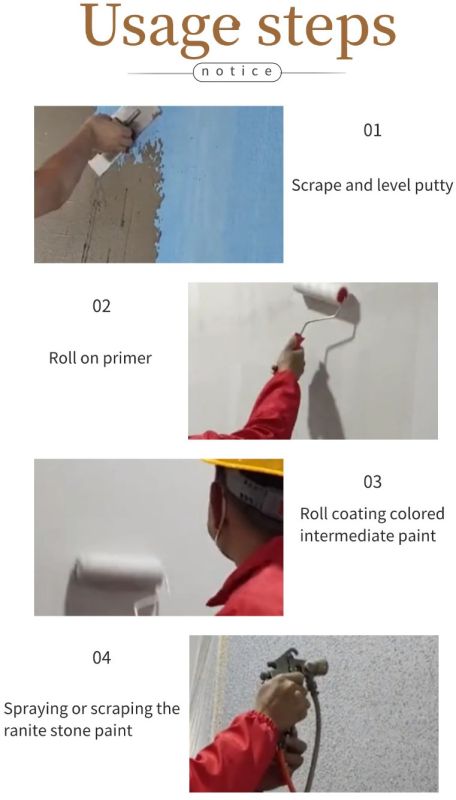 Usage steps

notice

01

Scrape and level putty

02

Roll on primer

03

Roll coating colored intermediate paint

04

Spraying or scraping the ranite stone paint