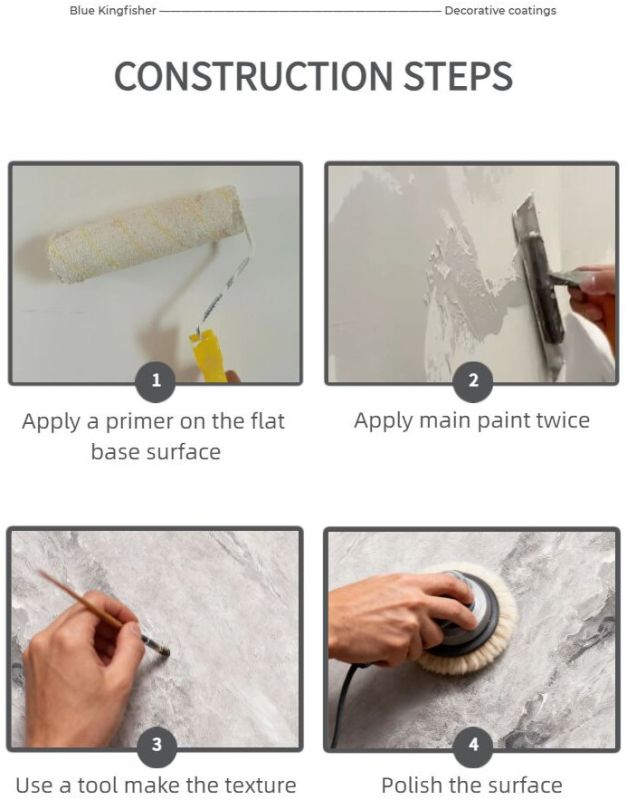 Blue Kingfisher Decorative coatings

CONSTRUCTION STEPS

1

Apply a primer on the flat base surface

2

Apply main paint twice

3

Use a tool make the texture

4

Polish the surface