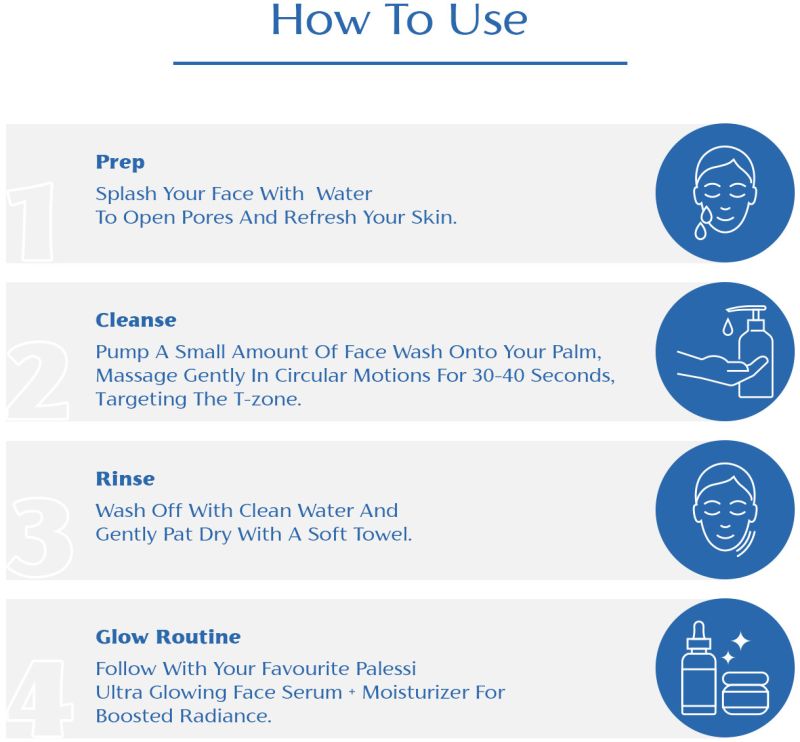 How To Use

1

Prep

Splash Your Face With Water To Open Pores And Refresh Your Skin.

2

Cleanse

Pump A Small Amount Of Face Wash Onto Your Palm, Massage Gently In Circular Motions For 30-40 Seconds, Targeting The T-zone.

3

Rinse

Wash Off With Clean Water And Gently Pat Dry With A Soft Towel.

4

Glow Routine

Follow With Your Favourite Palessi Ultra Glowing Face Serum + Moisturizer For Boosted Radiance.